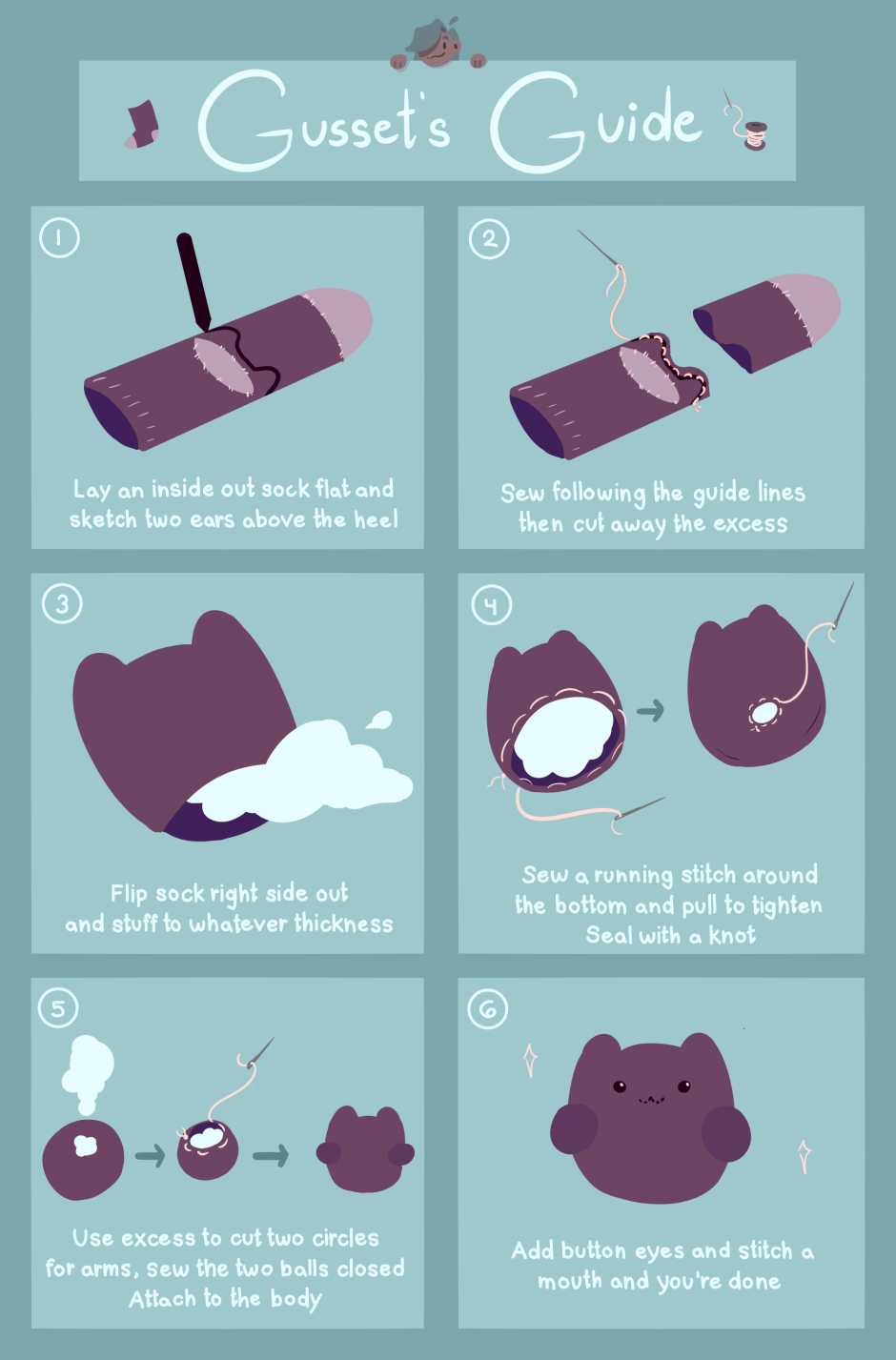 Gusset's Guide

1

Lay an inside out sock flat and sketch two ears above the heel

2

Sew following the guide lines then cut away the excess

3

Flip sock right side out and stuff to whatever thickness

4

Sew a running stitch around the bottom and pull to tighten Seal with a knot

5

Use excess to cut two circles for arms, sew the two balls closed Attach to the body

6

Add button eyes and stitch a mouth and you're done