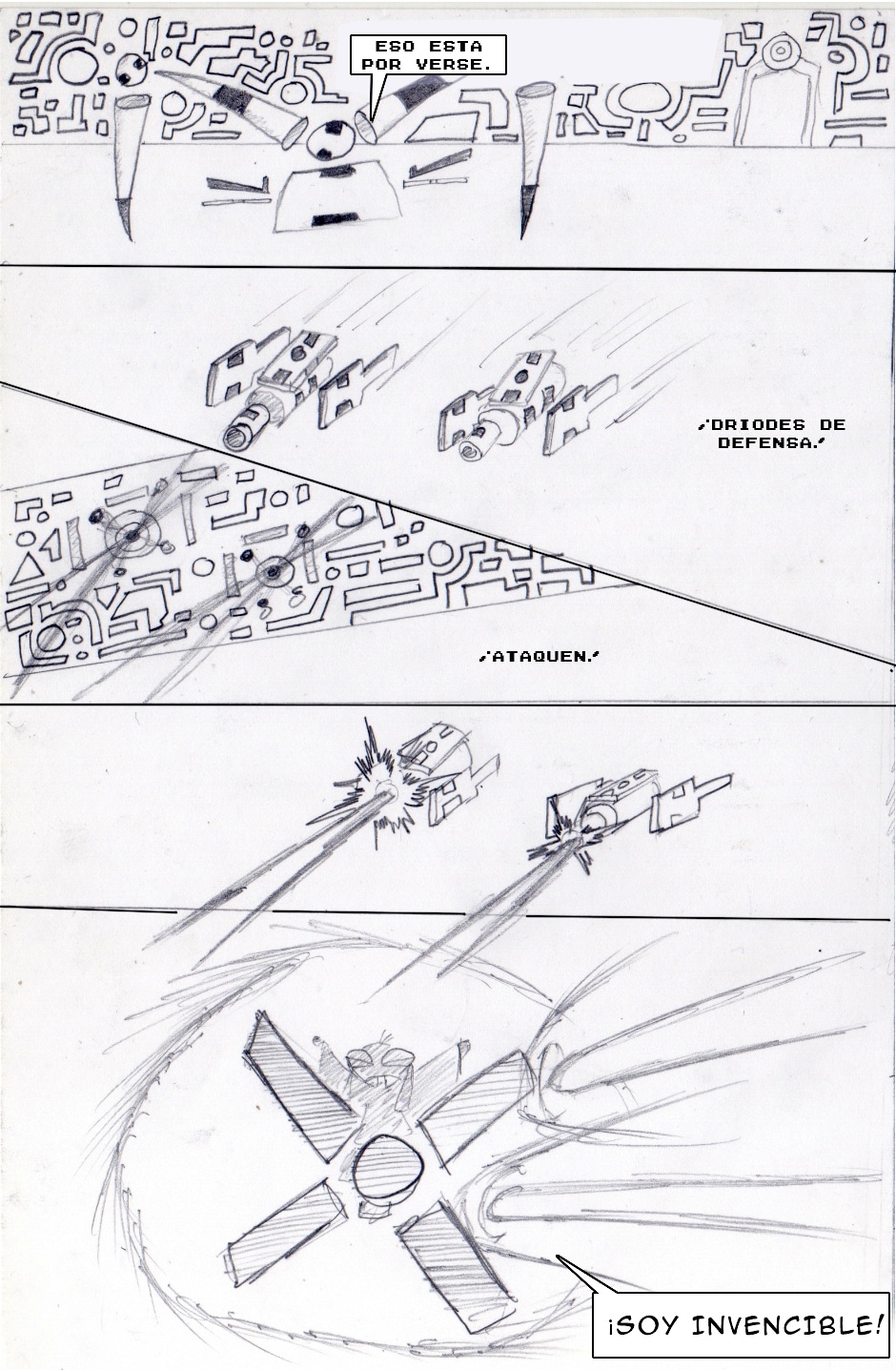 ESO ESTA POR VERSE.

¡DRIODES DE DEFENSA!

¡ATAQUEN!

¡SOY INVENCIBLE!