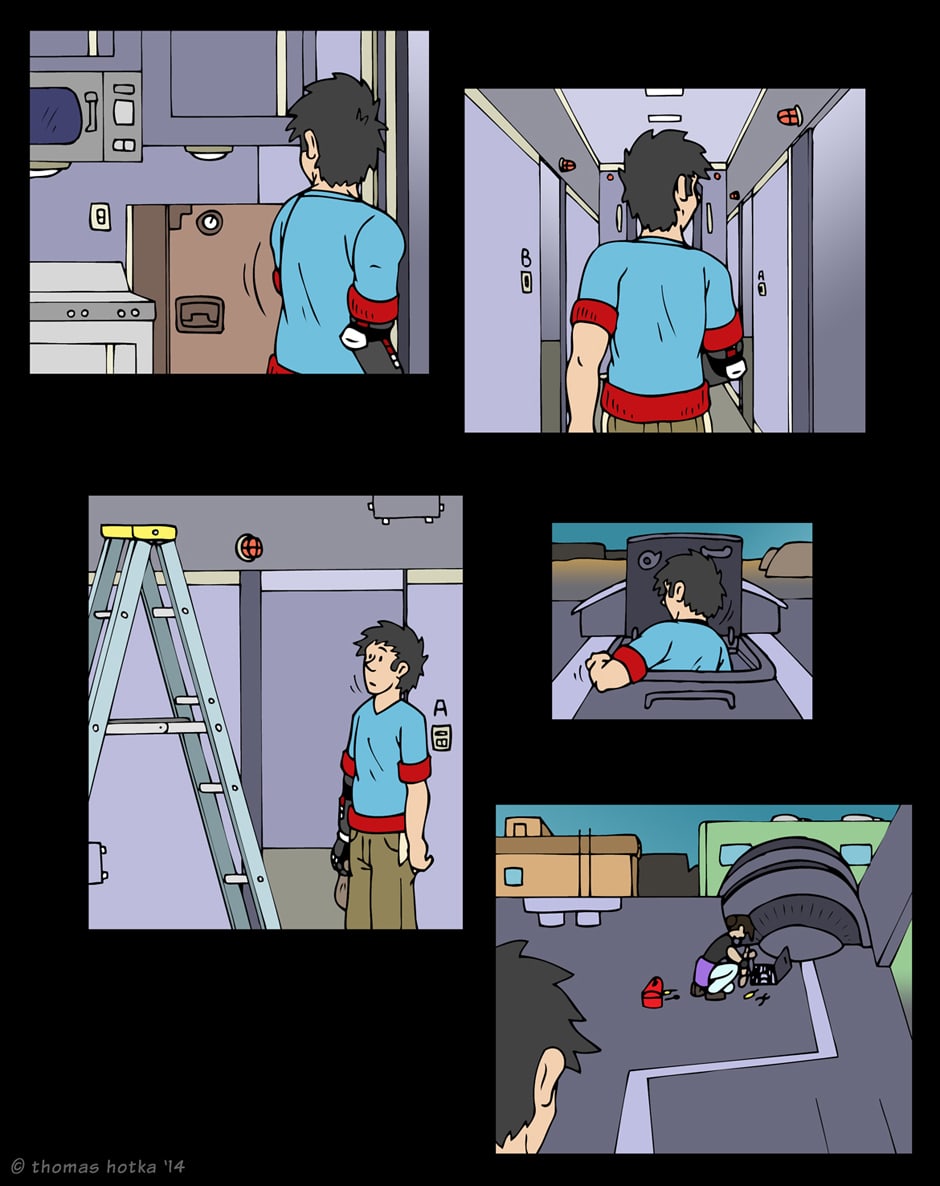 B

A

A

© thomas hotka '14