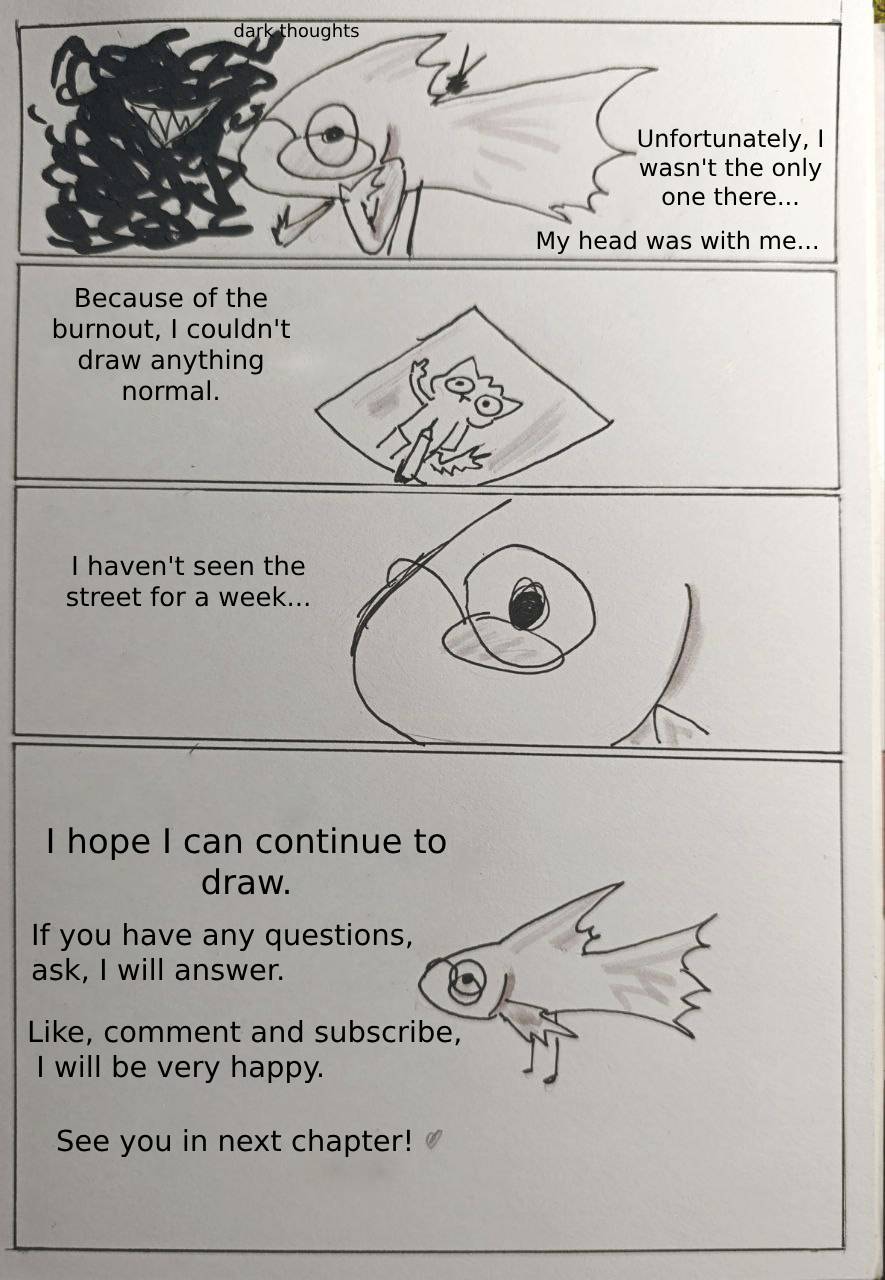 dark thoughts

Unfortunately, I wasn't the only one there...

My head was with me...

Because of the burnout, I couldn't draw anything normal.

I haven't seen the street for a week...

I hope I can continue to draw.

If you have any questions, ask, I will answer.

Like, comment and subscribe, I will be very happy.

See you in next chapter!