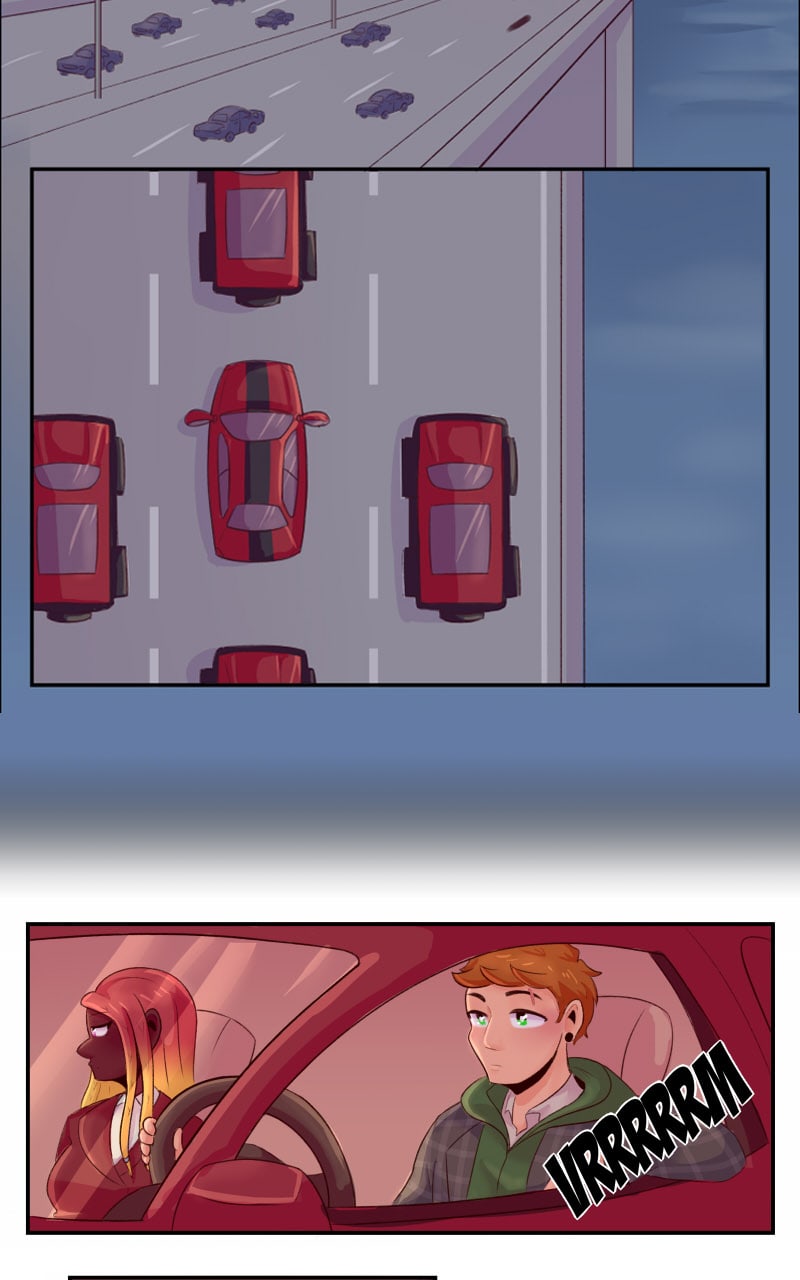 VRRRRRM