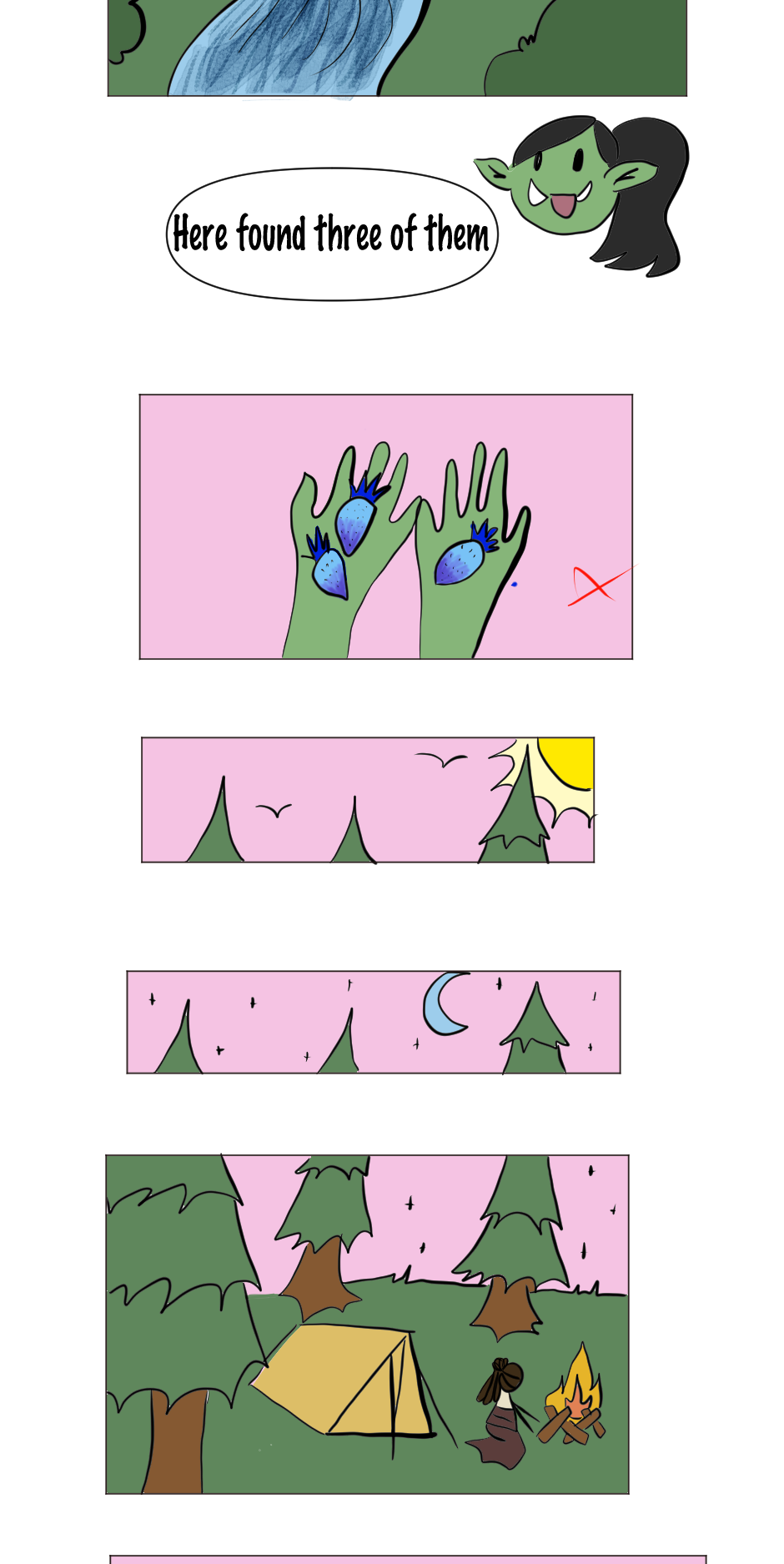 Here found three of them