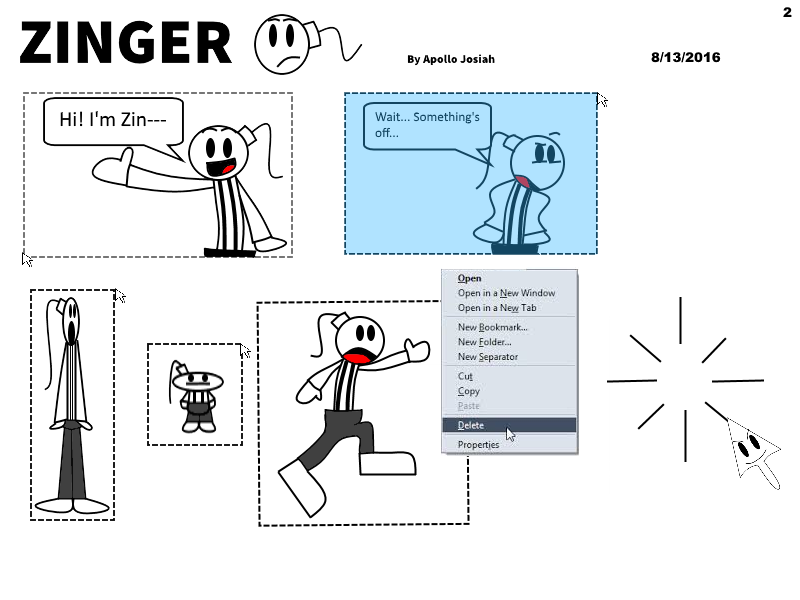 2

ZINGER

By Apollo Josiah

8/13/2016

Hi! I'm Zin---

Wait... Something's off...

Open
Open in a New Window
Open in a New Tab
New Bookmark...
New Folder...
New Separator
Cut
Copy
Paste
Delete
Properties