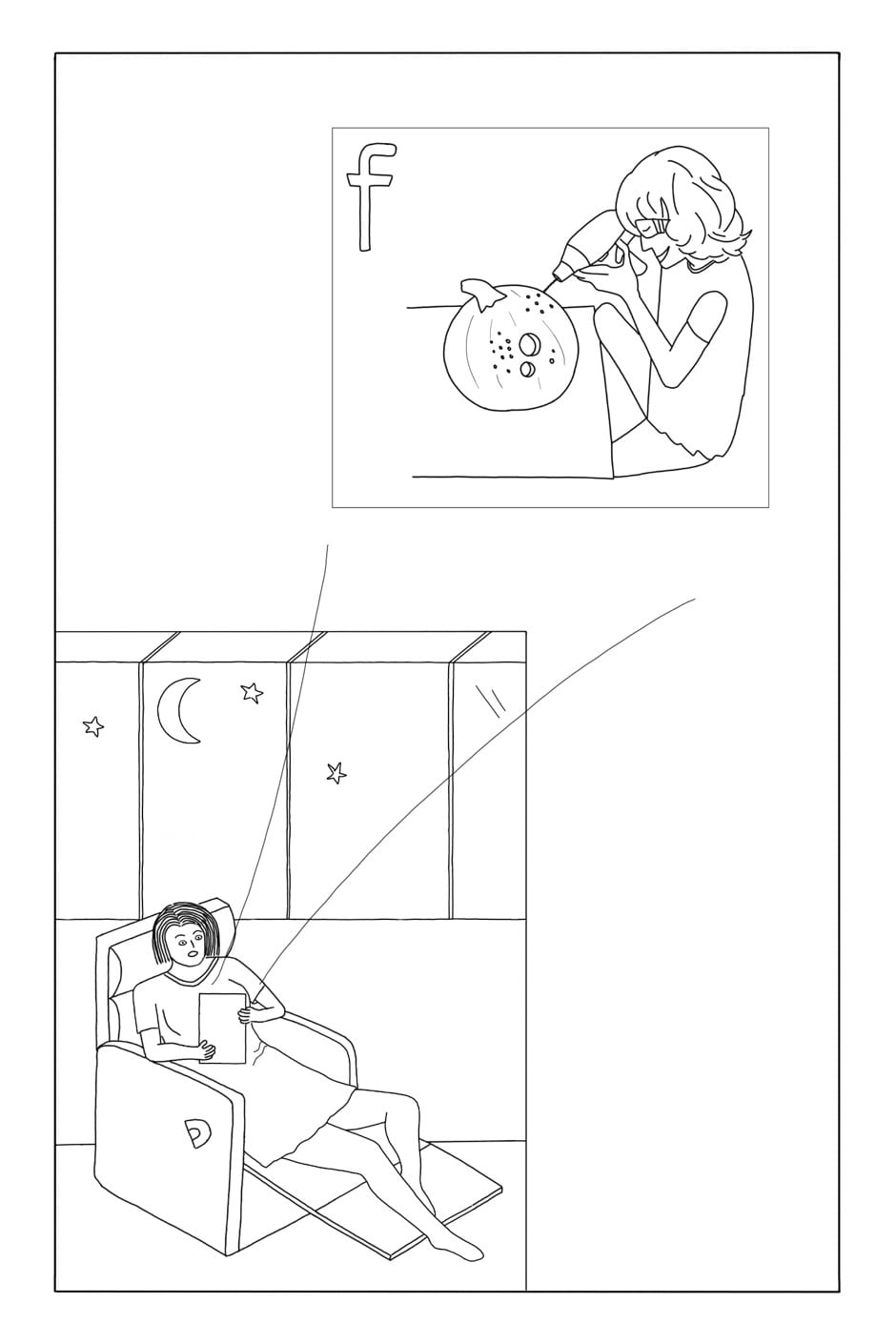 f