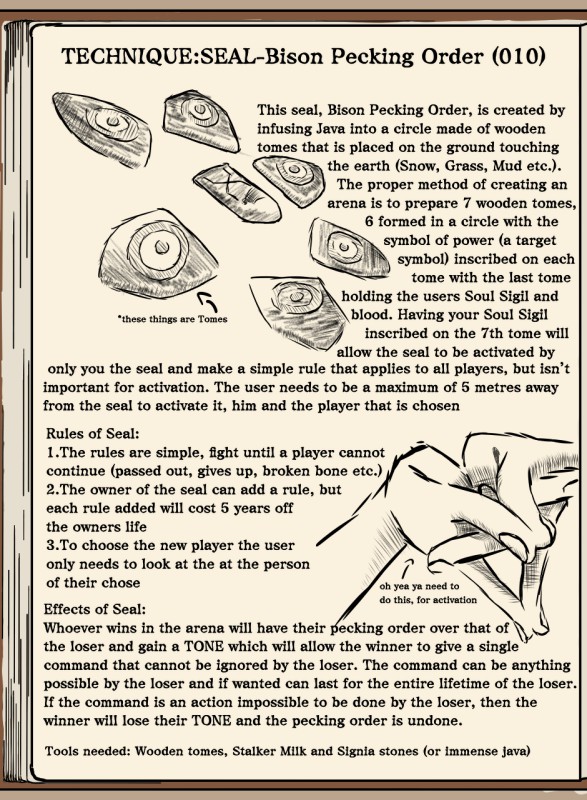 TECHNIQUE:SEAL-Bison Pecking Order (010)

This seal, Bison Pecking Order, is created by infusing Java into a circle made of wooden tomes that is placed on the ground touching the earth (Snow, Grass, Mud etc.). The proper method of creating an arena is to prepare 7 wooden tomes, 6 formed in a circle with the symbol of power (a target symbol) inscribed on each tome with the last tome holding the users Soul Sigil and blood. Having your Soul Sigil inscribed on the 7th tome will allow the seal to be activated by only you the seal and make a simple rule that applies to all players, but isn't important for activation. The user needs to be a maximum of 5 metres away from the seal to activate it, him and the player that is chosen

*these things are Tomes

Rules of Seal:
1.The rules are simple, fight until a player cannot continue (passed out, gives up, broken bone etc.)
2.The owner of the seal can add a rule, but each rule added will cost 5 years off the owners life
3.To choose the new player the user only needs to look at the at the person of their chose

oh yea ya need to do this, for activation

Effects of Seal:
Whoever wins in the arena will have their pecking order over that of the loser and gain a TONE which will allow the winner to give a single command that cannot be ignored by the loser. The command can be anything possible by the loser and if wanted can last for the entire lifetime of the loser. If the command is an action impossible to be done by the loser, then the winner will lose their TONE and the pecking order is undone.

Tools needed: Wooden tomes, Stalker Milk and Signia stones (or immense java)