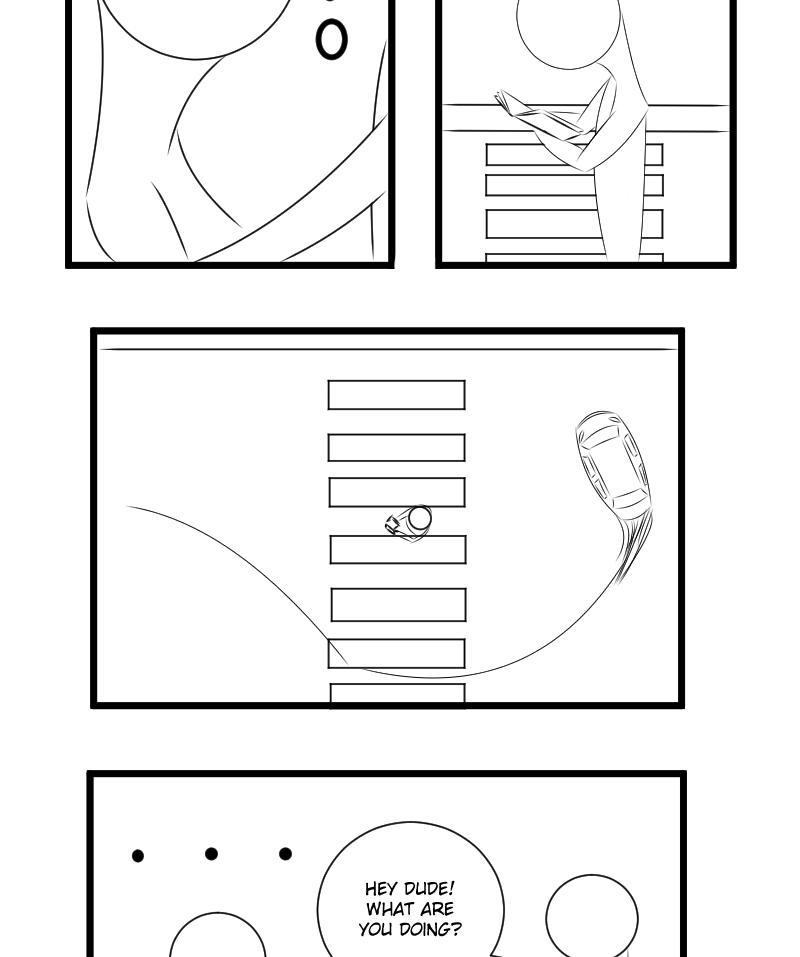 . . .

HEY DUDE! WHAT ARE YOU DOING?