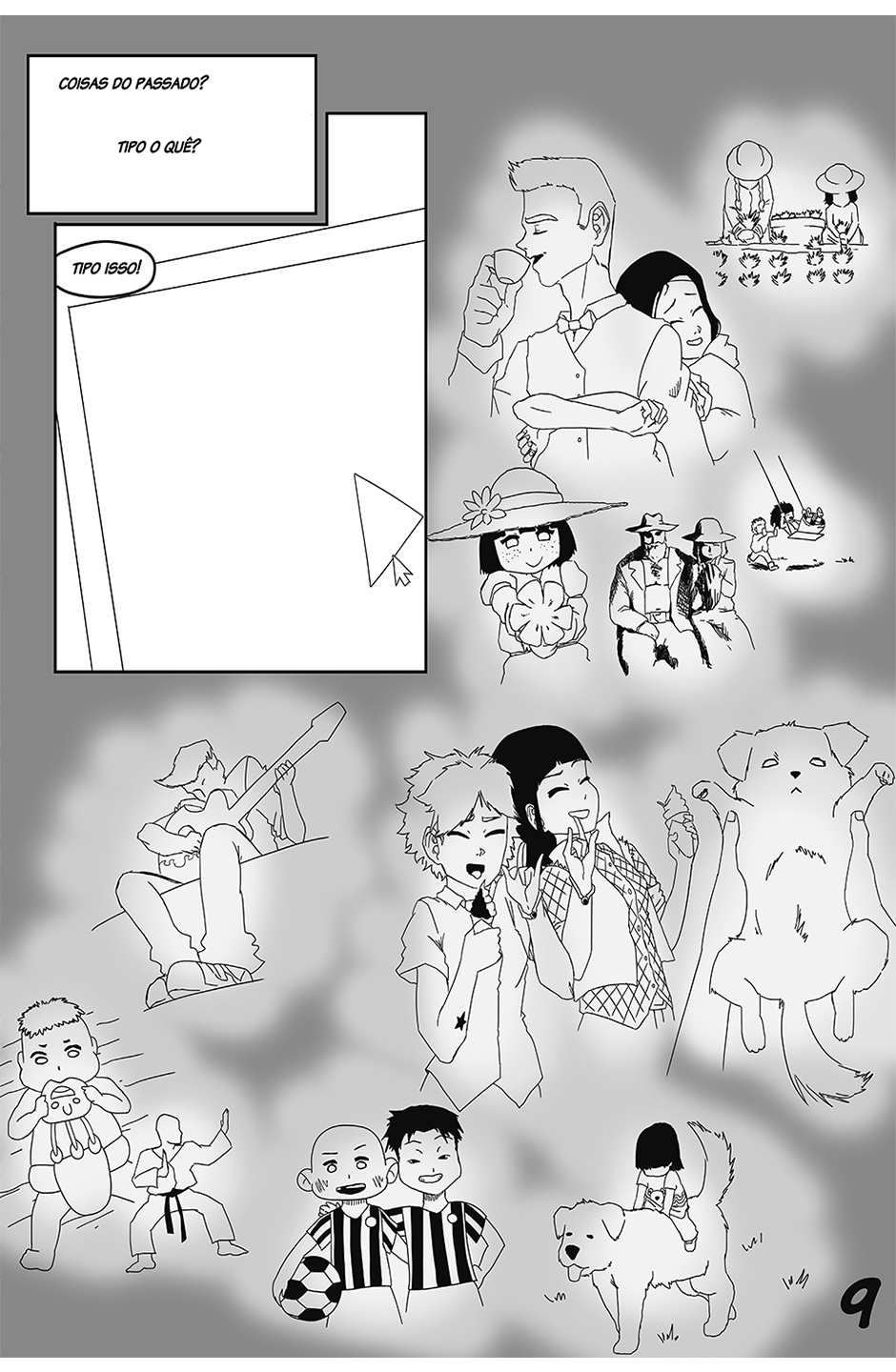 COISAS DO PASSADO?

TIPO O QUÊ?

TIPO ISSO!

9