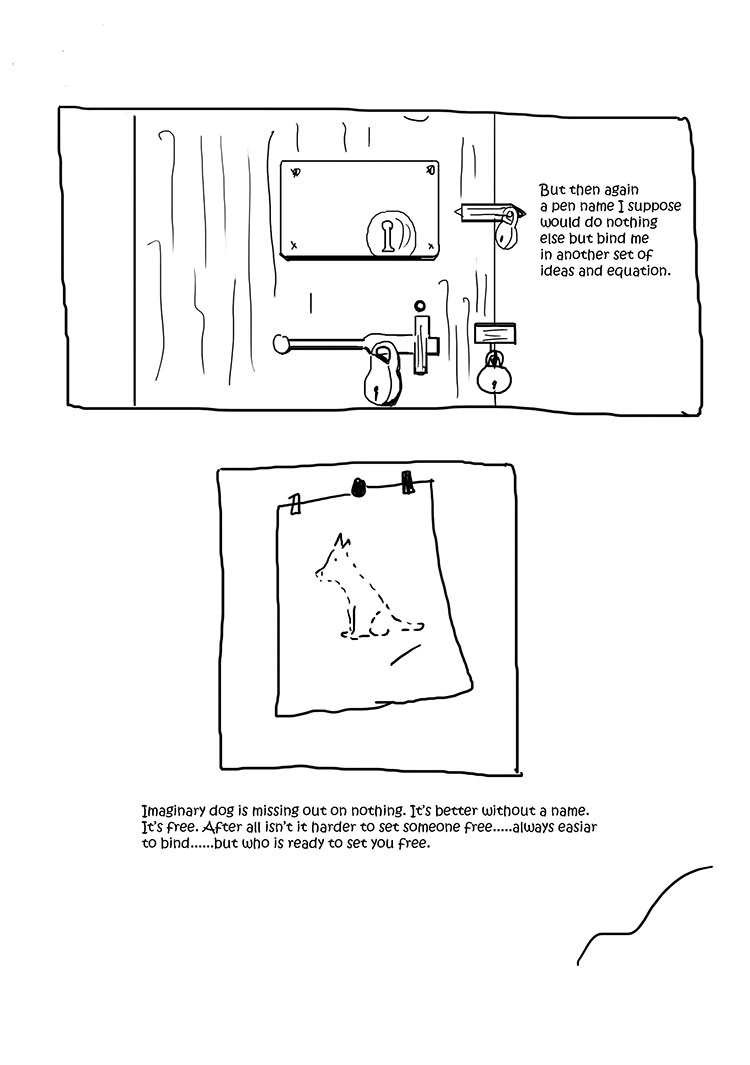 But then again a pen name I suppose would do nothing else but bind me in another set of ideas and equation.

Imaginary dog is missing out on nothing. It's better without a name. It's free. After all isn't it harder to set someone free.....always easiar to bind......but who is ready to set you free.