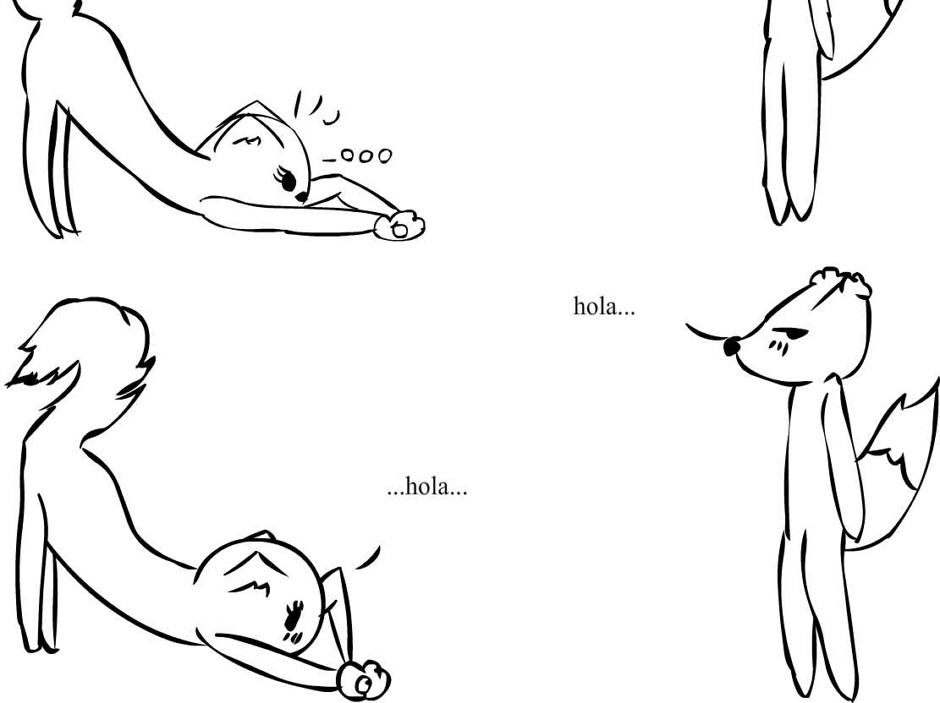 hola...

...hola...