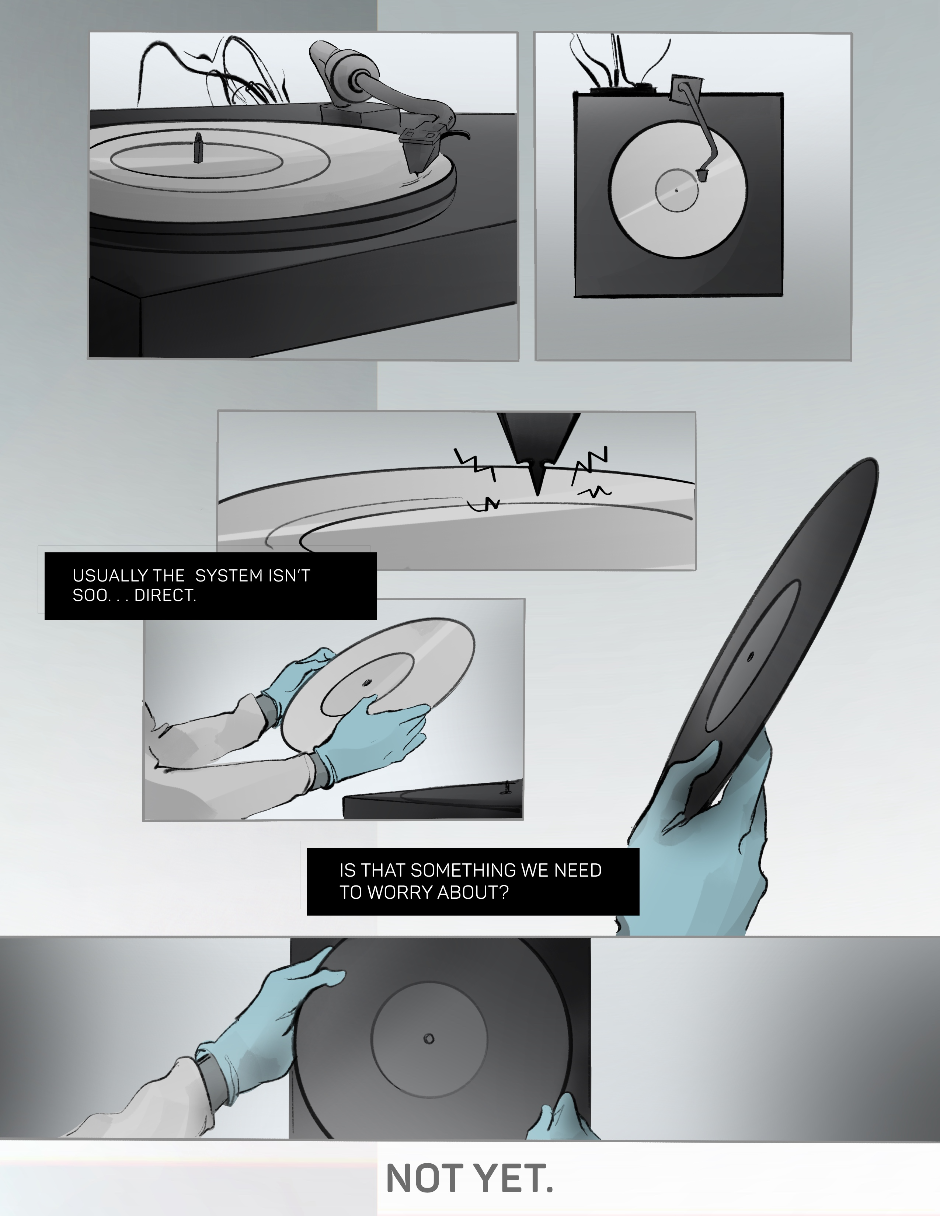 USUALLY THE  SYSTEM ISN'T SOO. . . DIRECT.

IS THAT SOMETHING WE NEED TO WORRY ABOUT?

NOT YET.