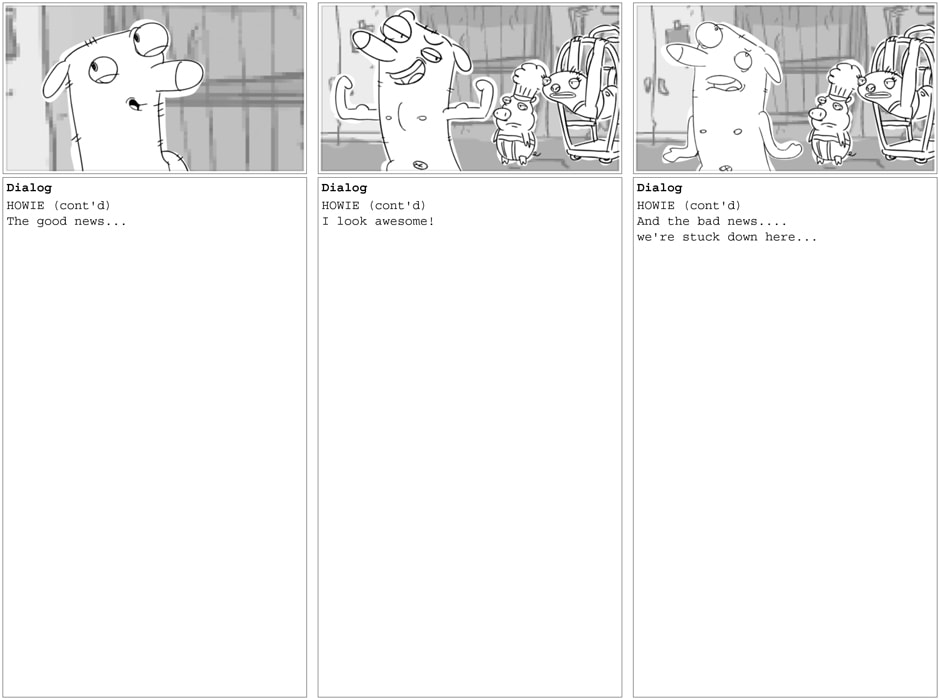 Dialog
HOWIE (cont'd)
The good news...

Dialog
HOWIE (cont'd)
I look awesome!

Dialog
HOWIE (cont'd)
And the bad news....
we're stuck down here...