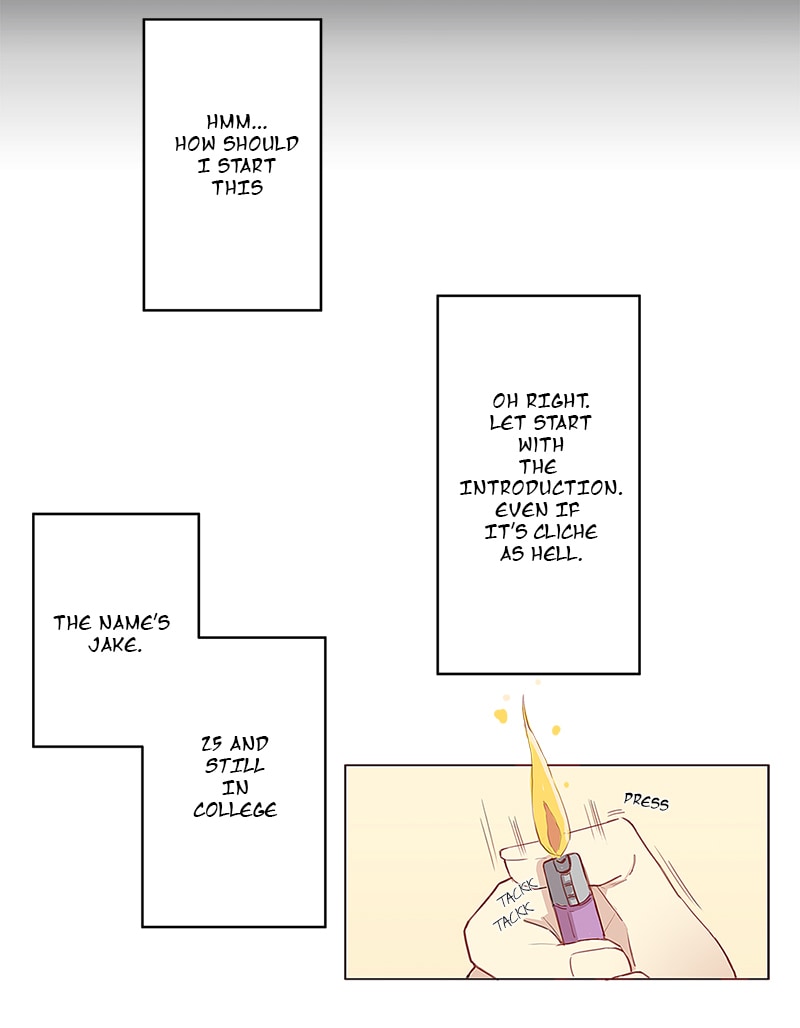 HMM... HOW SHOULD I START THIS

OH RIGHT. LET START WITH THE INTRODUCTION. EVEN IF IT'S CLICHE AS HELL.

THE NAME'S JAKE.

25 AND STILL IN COLLEGE

PRESS

TACKK TACKK