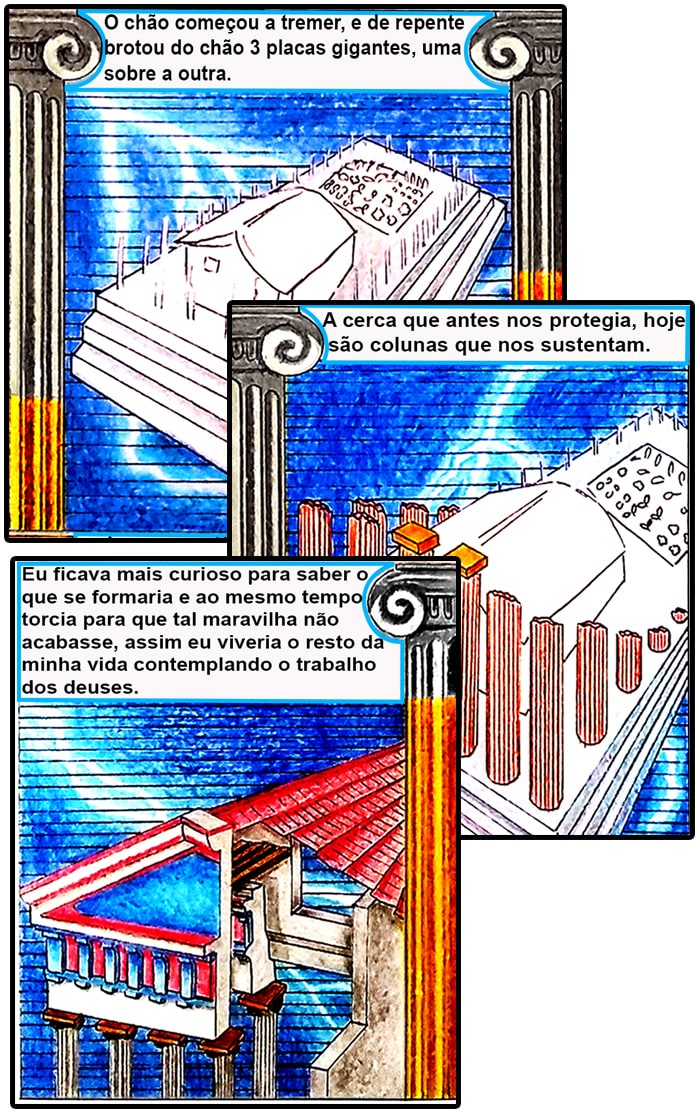 O chão começou a tremer, e de repente brotou do chão 3 placas gigantes, uma sobre a outra.

A cerca que antes nos protegia, hoje são colunas que nos sustentam.

Eu ficava mais curioso para saber o que se formaria e ao mesmo tempo torcia para que tal maravilha não acabasse, assim eu viveria o resto da minha vida contemplando o trabalho dos deuses.