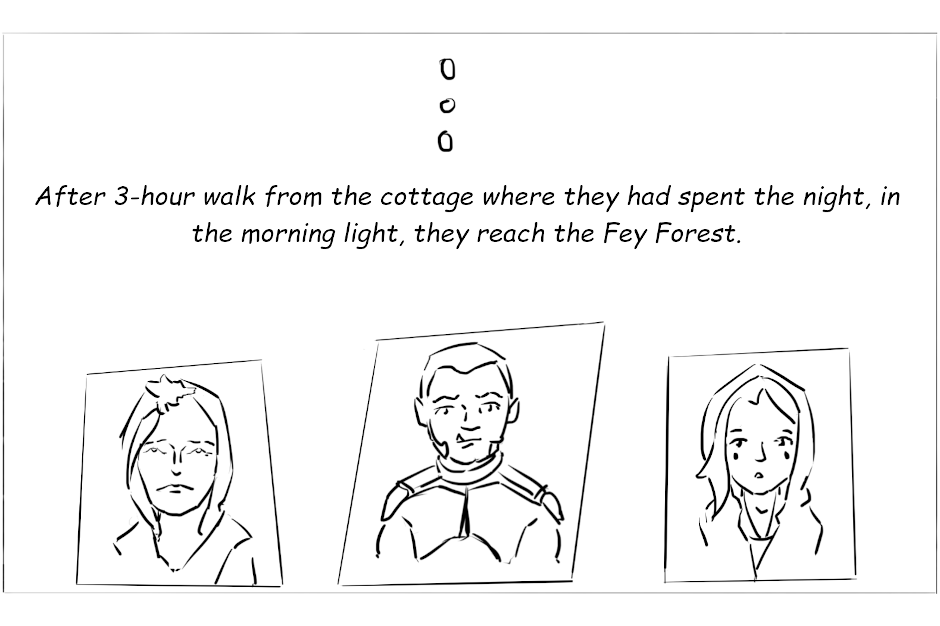 After 3-hour walk from the cottage where they had spent the night, in the morning light, they reach the Fey Forest.