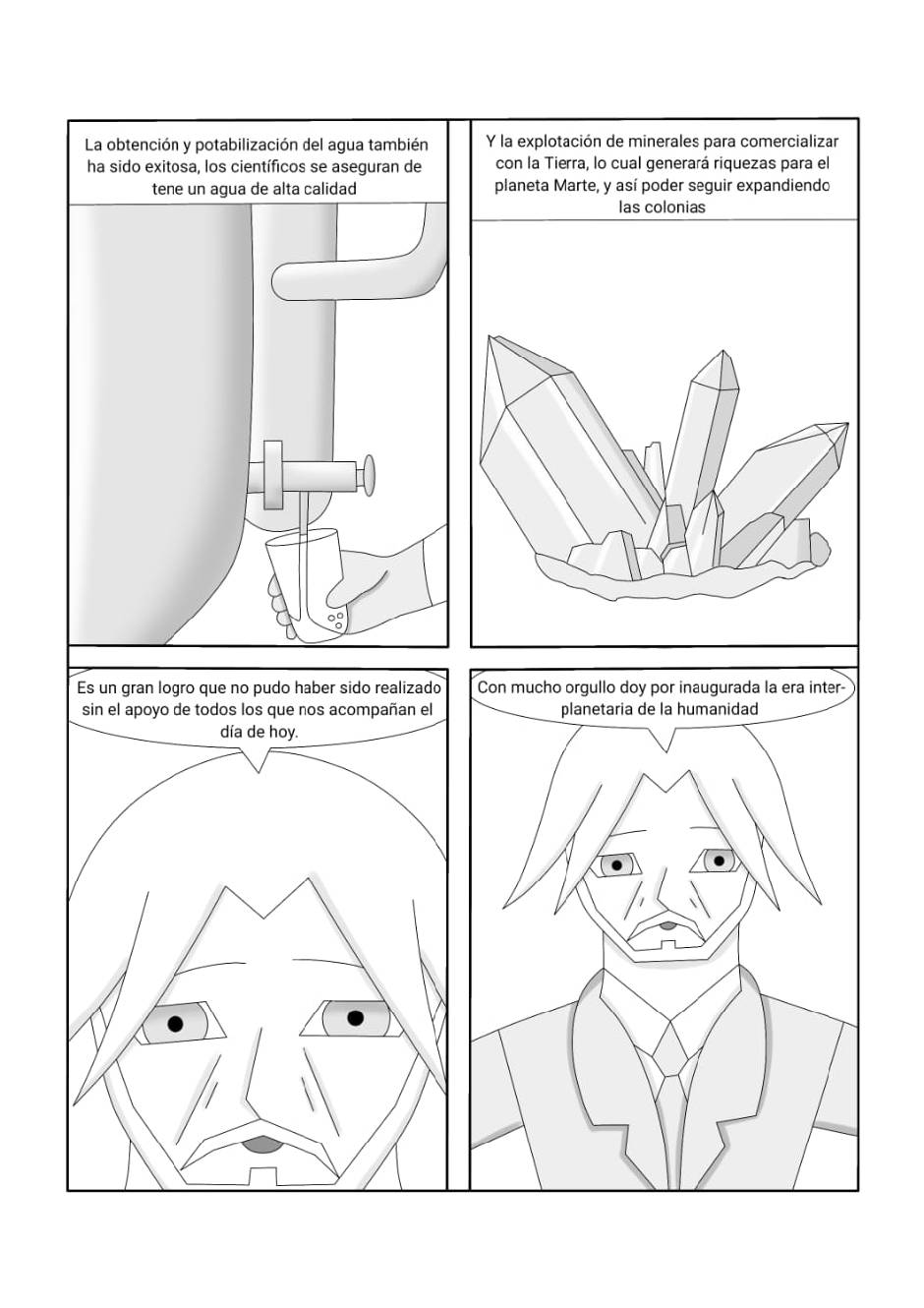 La obtención y potabilización del agua también ha sido exitosa, los científicos se aseguran de tene un agua de alta calidad

Y la explotación de minerales para comercializar con la Tierra, lo cual generará riquezas para el planeta Marte, y así poder seguir expandiendo las colonias

Es un gran logro que no pudo haber sido realizado sin el apoyo de todos los que nos acompañan el día de hoy.

Con mucho orgullo doy por inaugurada la era interplanetaria de la humanidad